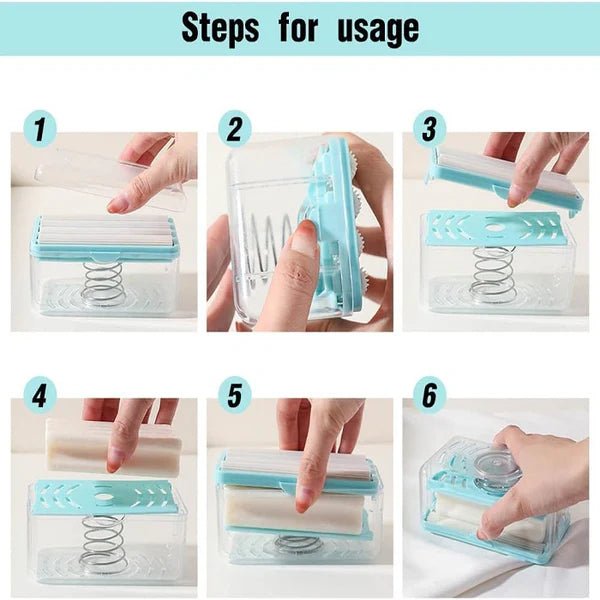 Steps for usage

1

2

3

4

5

6